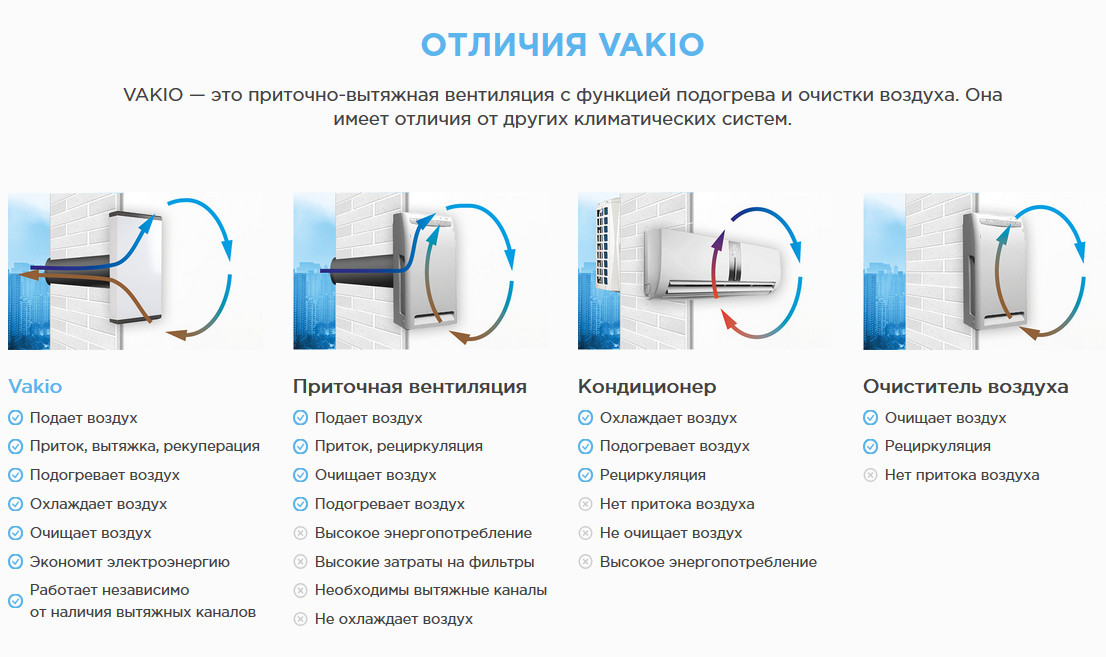 ОТЛИЧИЯ VAKIO

VAKIO — это приточно-вытяжная вентиляция с функцией подогрева и очистки воздуха. Она имеет отличия от других климатических систем.

Vakio
Подает воздух
Приток, вытяжка, рекуперация
Подогревает воздух
Охлаждает воздух
Очищает воздух
Экономит электроэнергию
Работает независимо от наличия вытяжных каналов

Приточная вентиляция
Подает воздух
Приток, рециркуляция
Очищает воздух
Подогревает воздух
Высокое энергопотребление
Высокие затраты на фильтры
Необходимы вытяжные каналы
Не охлаждает воздух

Кондиционер
Охлаждает воздух
Подогревает воздух
Рециркуляция
Нет притока воздуха
Не очищает воздух
Высокое энергопотребление

Очиститель воздуха
Очищает воздух
Рециркуляция
Нет притока воздуха